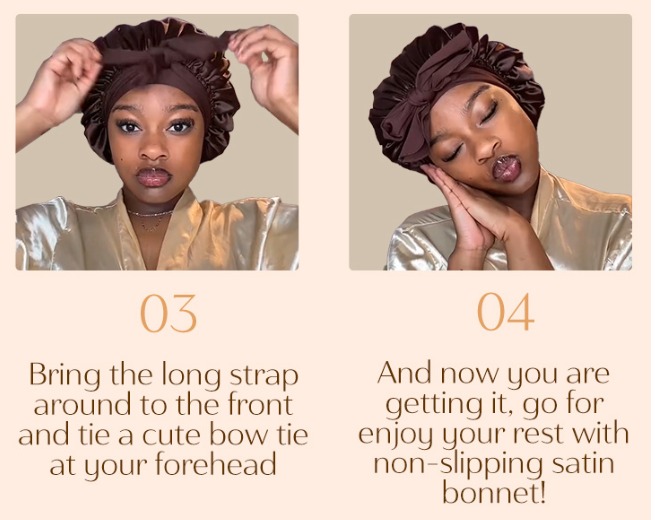 03

Bring the long strap around to the front and tie a cute bow tie at your forehead

04

And now you are getting it, go for enjoy your rest with non-slipping satin bonnet!