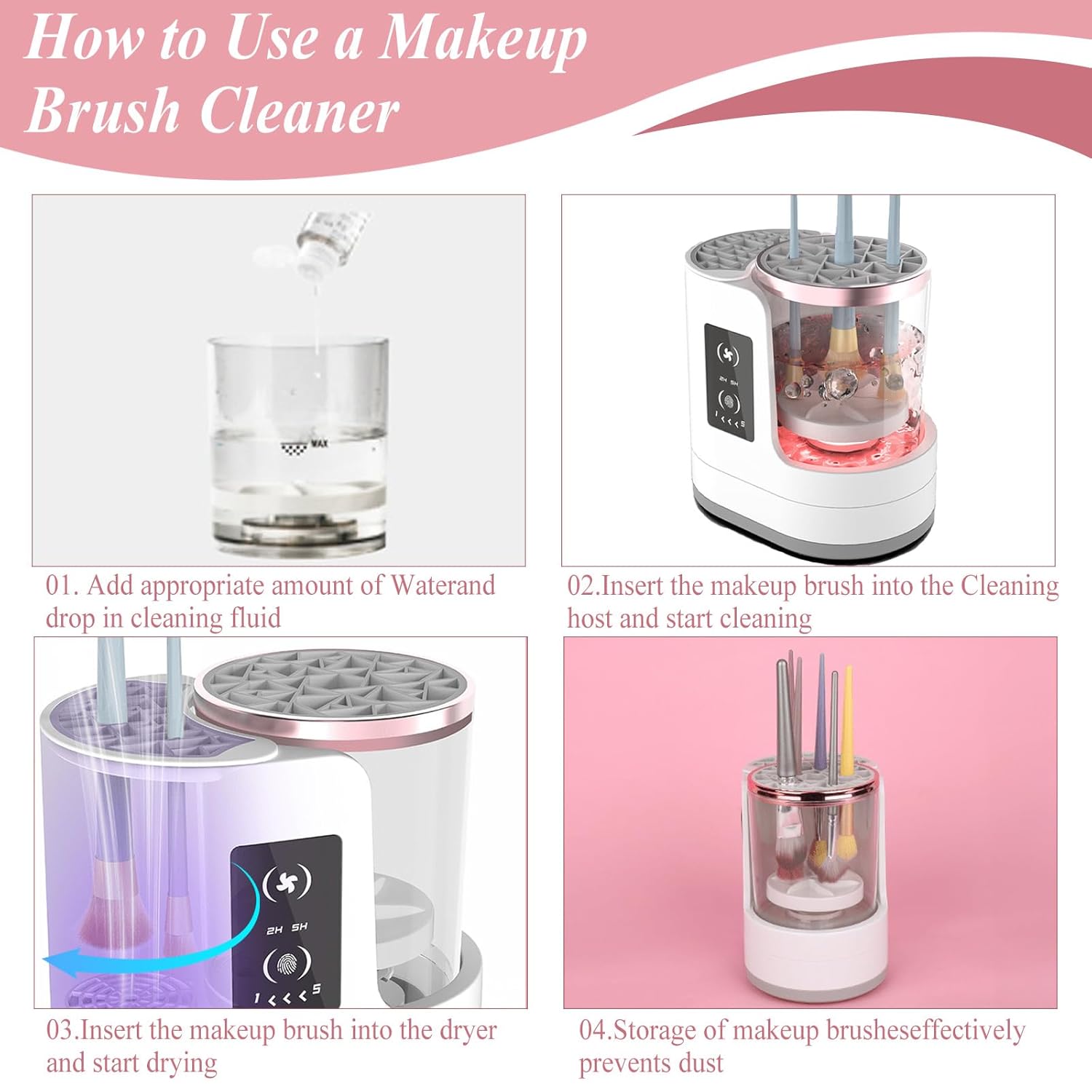 How to Use a Makeup Brush Cleaner

MAX

01. Add appropriate amount of Waterand drop in cleaning fluid

2H 5H

1 < < < 5

02.Insert the makeup brush into the Cleaning host and start cleaning

2H 5H

1 < < < 5

03.Insert the makeup brush into the dryer and start drying

04.Storage of makeup brusheseffectively prevents dust