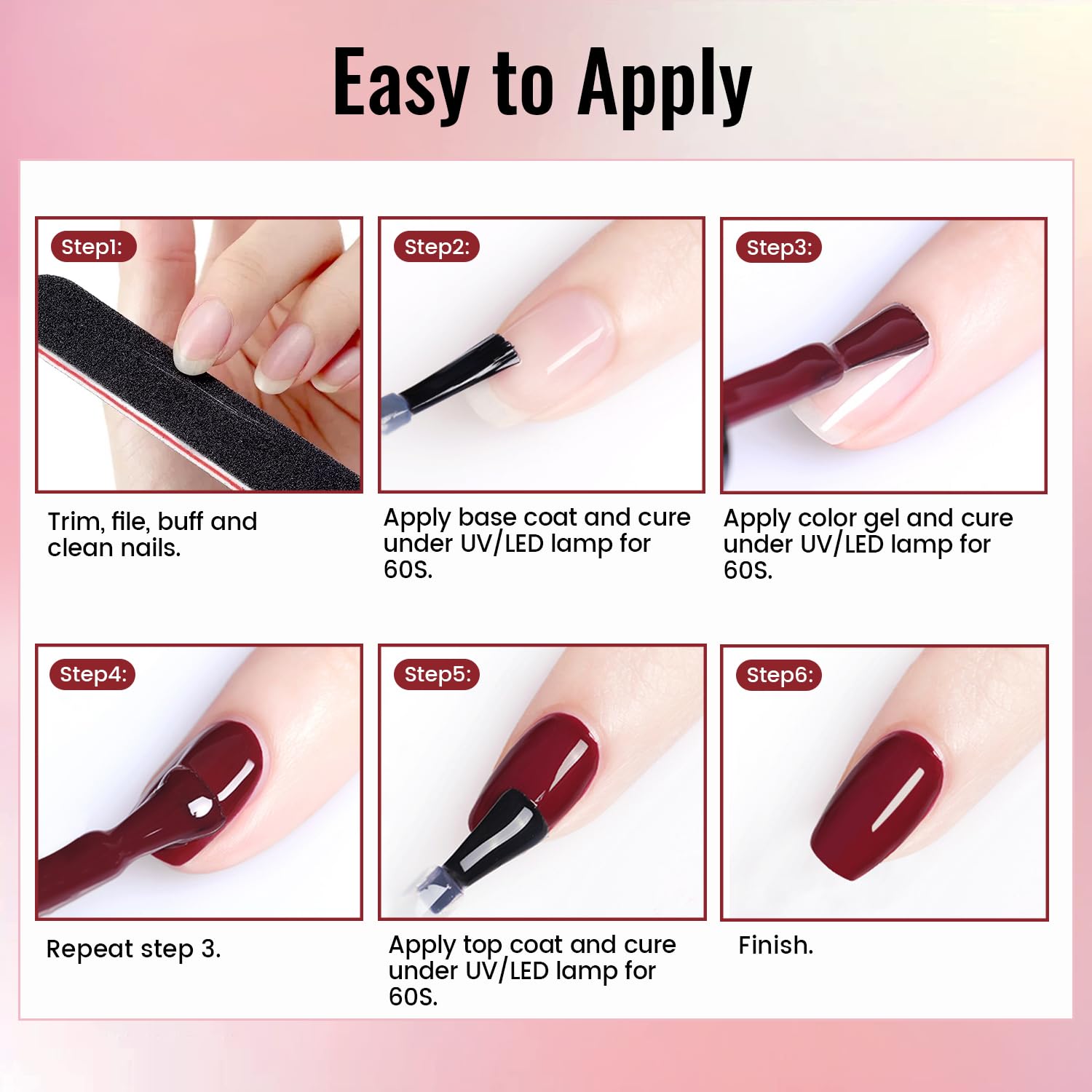 Easy to Apply

Step1:

Trim, file, buff and clean nails.

Step2:

Apply base coat and cure under UV/LED lamp for 60S.

Step3:

Apply color gel and cure under UV/LED lamp for 60S.

Step4:

Repeat step 3.

Step5:

Apply top coat and cure under UV/LED lamp for 60S.

Step6:

Finish.