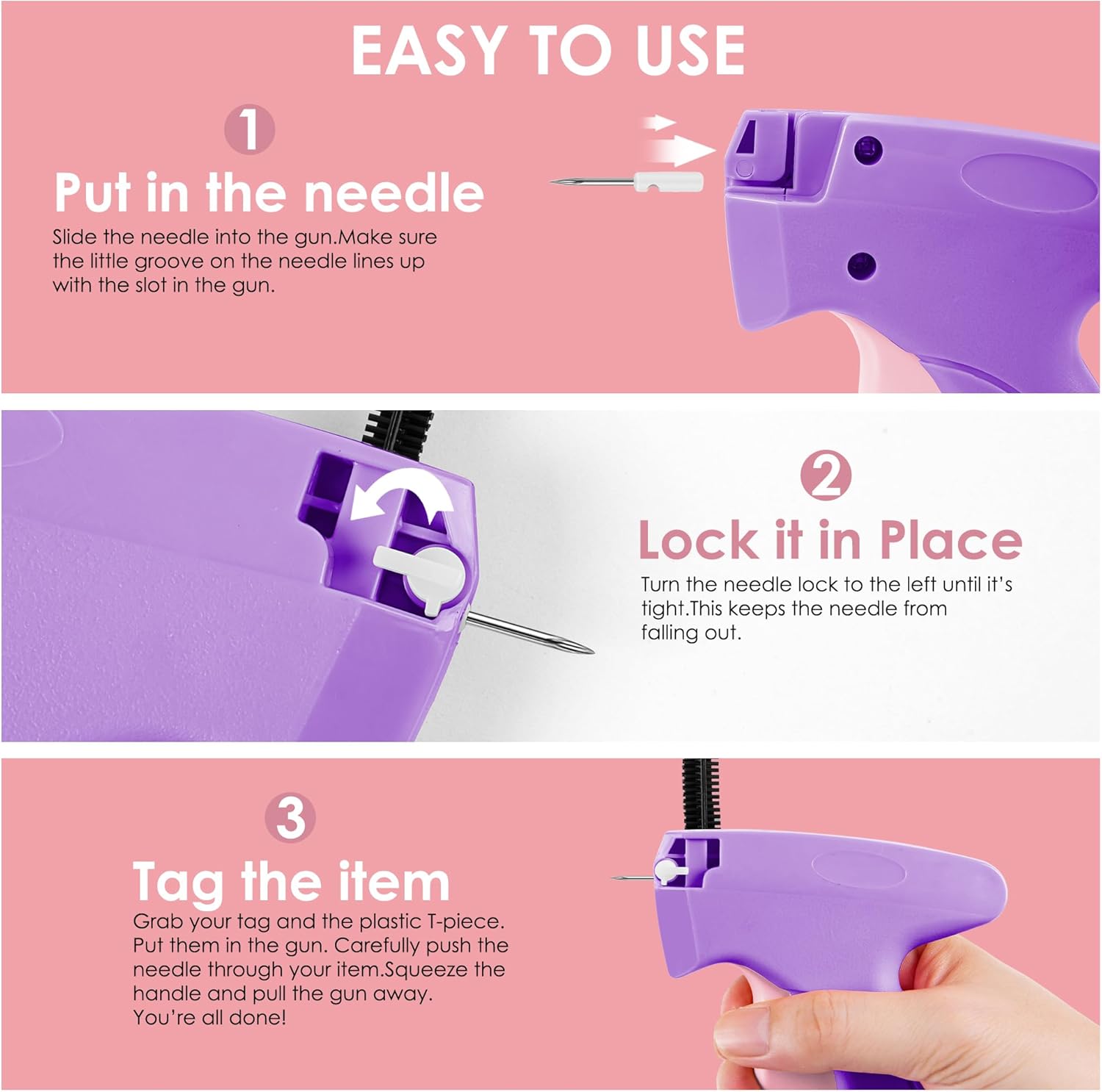 EASY TO USE

1

Put in the needle

Slide the needle into the gun.Make sure the little groove on the needle lines up with the slot in the gun.

2

Lock it in Place

Turn the needle lock to the left until it's tight.This keeps the needle from falling out.

3

Tag the item

Grab your tag and the plastic T-piece. Put them in the gun. Carefully push the needle through your item.Squeeze the handle and pull the gun away. You're all done!