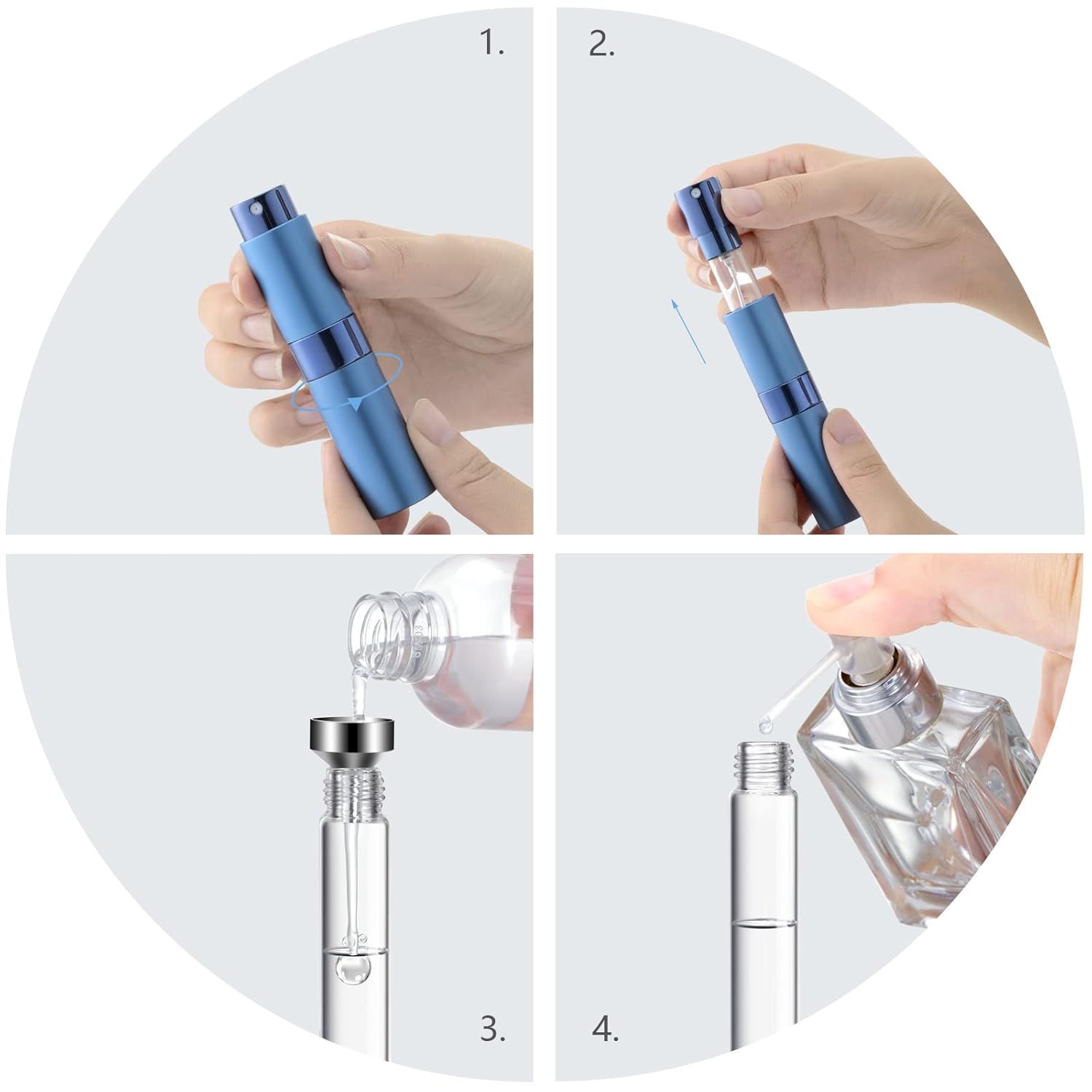 1.

2.

3.

4.