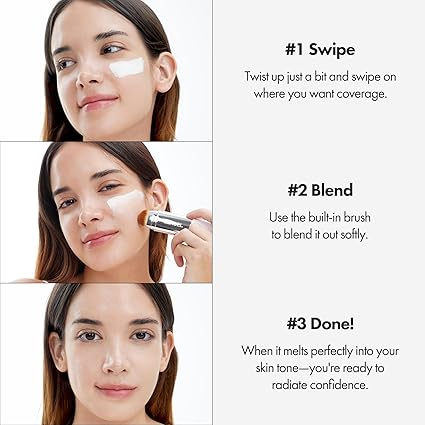 #1 Swipe

Twist up just a bit and swipe on where you want coverage.

#2 Blend

Use the built-in brush to blend it out softly.

#3 Done!

When it melts perfectly into your skin tone—you're ready to radiate confidence.